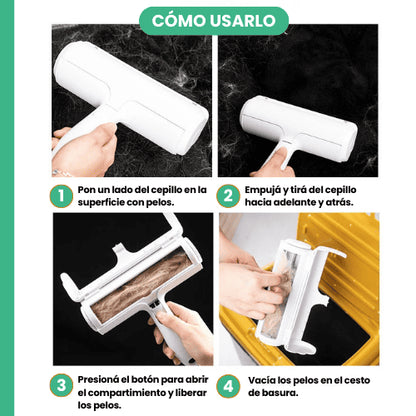 CÓMO USARLO

1 Pon un lado del cepillo en la superficie con pelos.

2 Empujá y tirá del cepillo hacia adelante y atrás.

3 Presioná el botón para abrir el compartimiento y liberar los pelos.

4 Vacía los pelos en el cesto de basura.