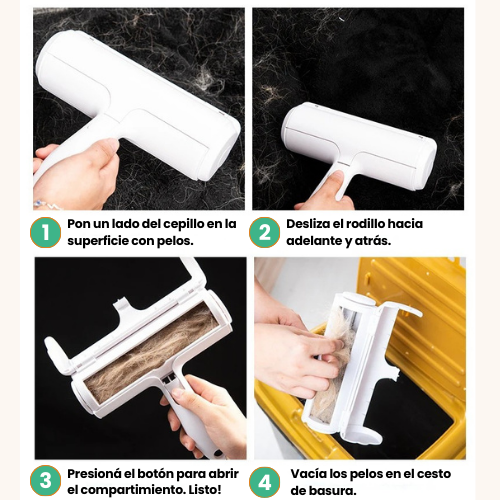 1 Pon un lado del cepillo en la superficie con pelos.

2 Desliza el rodillo hacia adelante y atrás.

3 Presioná el botón para abrir el compartimiento. Listo!

4 Vacía los pelos en el cesto de basura.